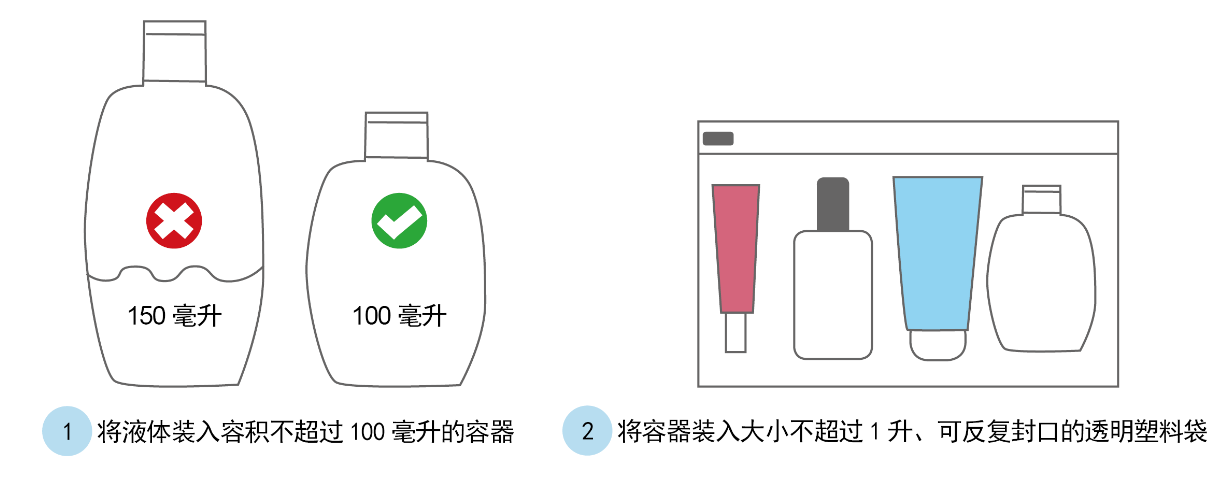 150 毫升

100 毫升

1 将液体装入容积不超过 100 毫升的容器

2 将容器装入大小不超过 1 升、可反复封口的透明塑料袋